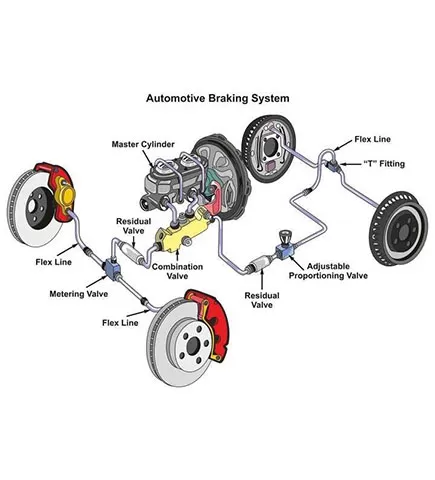 Automotive Braking System

Master Cylinder

Flex Line

"T" Fitting

Residual Valve

Flex Line

Combination Valve

Adjustable Proportioning Valve

Metering Valve

Residual Valve

Flex Line