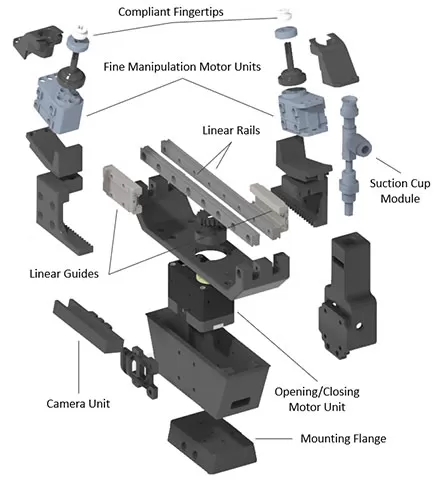 Compliant Fingertips

Fine Manipulation Motor Units

Linear Rails

Suction Cup Module

Linear Guides

Camera Unit

Opening/Closing Motor Unit

Mounting Flange